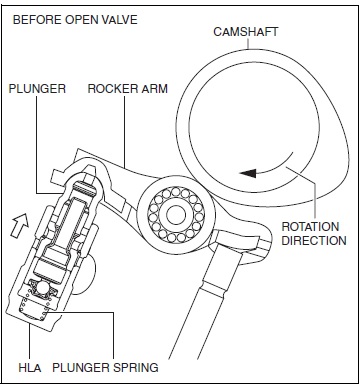 BEFORE OPEN VALVE

CAMSHAFT

PLUNGER

ROCKER ARM

ROTATION DIRECTION

HLA

PLUNGER SPRING