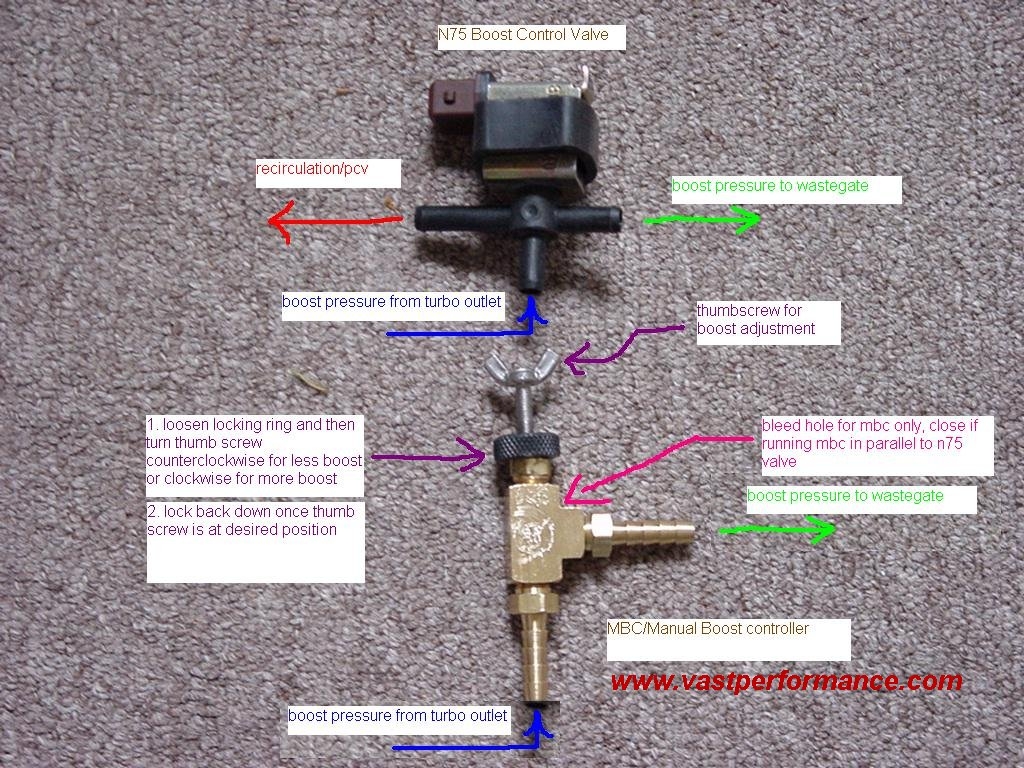 N75 Boost Control Valve

recirculation/pcv

boost pressure to wastegate

boost pressure from turbo outlet

thumbscrew for boost adjustment

1. loosen locking ring and then turn thumb screw counterclockwise for less boost or clockwise for more boost

2. lock back down once thumb screw is at desired position

bleed hole for mbc only, close if running mbc in parallel to n75 valve

boost pressure to wastegate

MBC/Manual Boost controller

www.vastperformance.com

boost pressure from turbo outlet