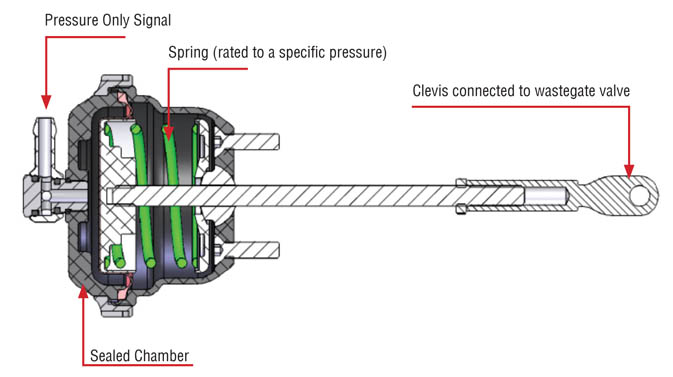 Pressure Only Signal

Spring (rated to a specific pressure)

Clevis connected to wastegate valve

Sealed Chamber