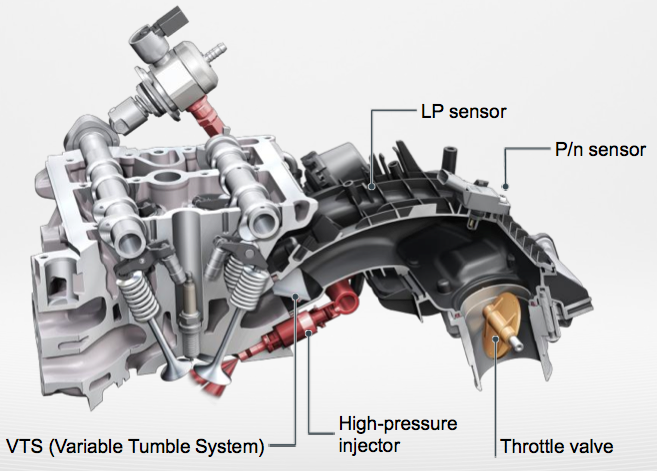 LP sensor

P/n sensor

VTS (Variable Tumble System)

High-pressure injector

Throttle valve